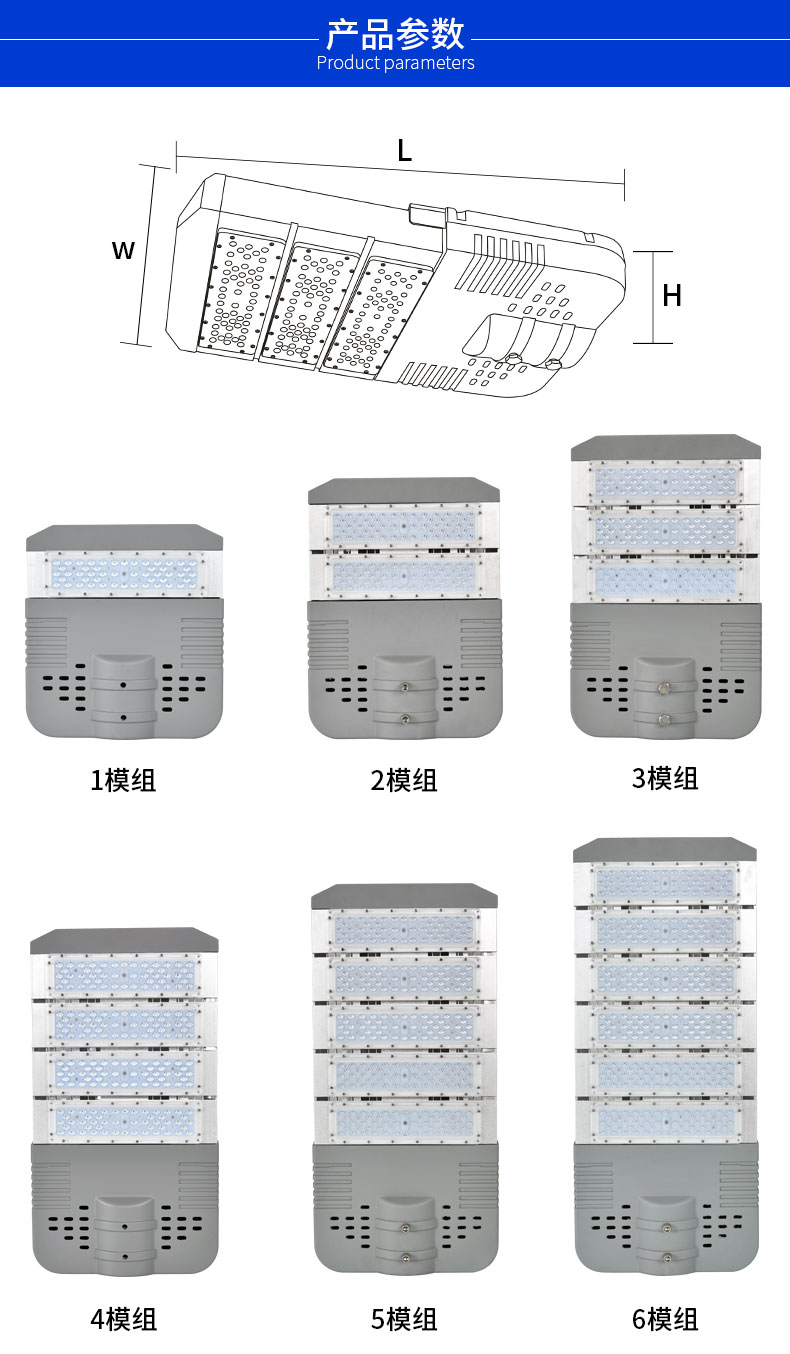 产品参数
Product parameters

L
W
H

1模组
2模组
3模组

4模组
5模组
6模组